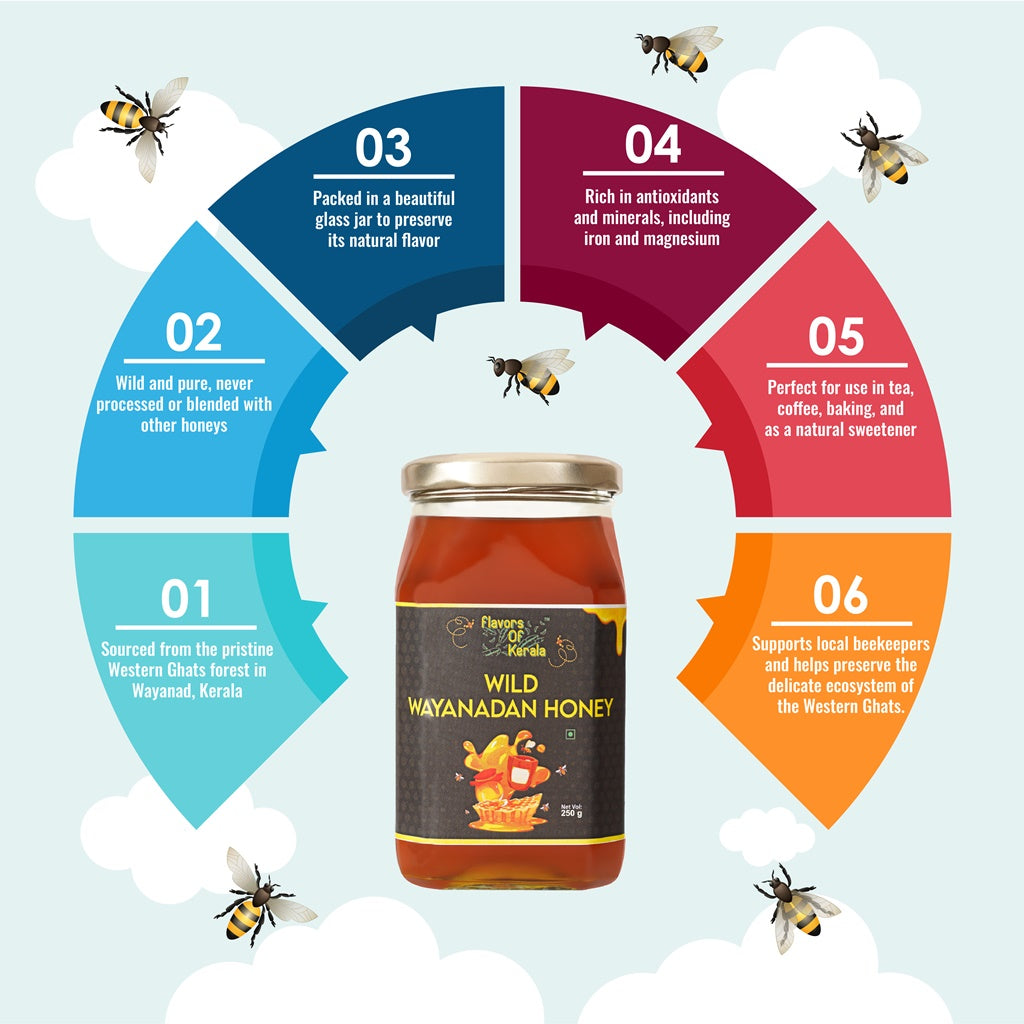 01
Sourced from the pristine Western Ghats forest in Wayanad, Kerala

02
Wild and pure, never processed or blended with other honeys

03
Packed in a beautiful glass jar to preserve its natural flavor

04
Rich in antioxidants and minerals, including iron and magnesium

05
Perfect for use in tea, coffee, baking, and as a natural sweetener

06
Supports local beekeepers and helps preserve the delicate ecosystem of the Western Ghats.

Flavors Of Kerala
WILD WAYANADAN HONEY
Net Vol: 250 g